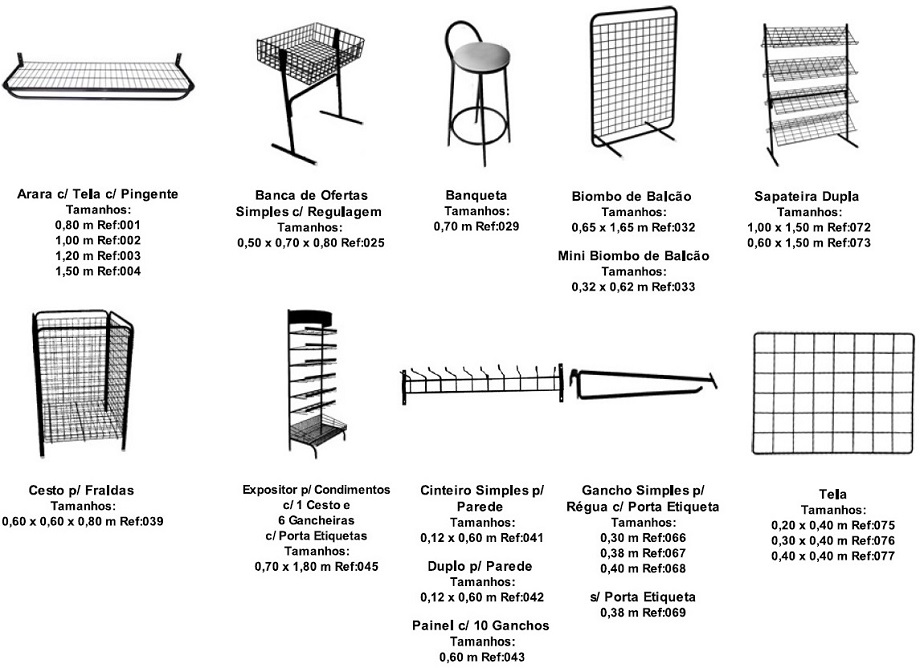 Arara c/ Tela c/ Pingente
Tamanhos:
0,80 m Ref:001
1,00 m Ref:002
1,20 m Ref:003
1,50 m Ref:004

Banca de Ofertas Simples c/ Regulagem
Tamanhos:
0,50 x 0,70 x 0,80 Ref:025

Banqueta
Tamanhos:
0,70 m Ref:029

Biombo de Balcão
Tamanhos:
0,65 x 1,65 m Ref:032

Mini Biombo de Balcão
Tamanhos:
0,32 x 0,62 m Ref:033

Sapateira Dupla
Tamanhos:
1,00 x 1,50 m Ref:072
0,60 x 1,50 m Ref:073

Cesto p/ Fraldas
Tamanhos:
0,60 x 0,60 x 0,80 m Ref:039

Expositor p/ Condimentos c/ 1 Cesto e 6 Gancheiras c/ Porta Etiquetas
Tamanhos:
0,70 x 1,80 m Ref:045

Cinteiro Simples p/ Parede
Tamanhos:
0,12 x 0,60 m Ref:041

Duplo p/ Parede
Tamanhos:
0,12 x 0,60 m Ref:042

Painel c/ 10 Ganchos
Tamanhos:
0,60 m Ref:043

Gancho Simples p/ Régua c/ Porta Etiqueta
Tamanhos:
0,30 m Ref:066
0,38 m Ref:067
0,40 m Ref:068

s/ Porta Etiqueta
0,38 m Ref:069

Tela
Tamanhos:
0,20 x 0,40 m Ref:075
0,30 x 0,40 m Ref:076
0,40 x 0,40 m Ref:077